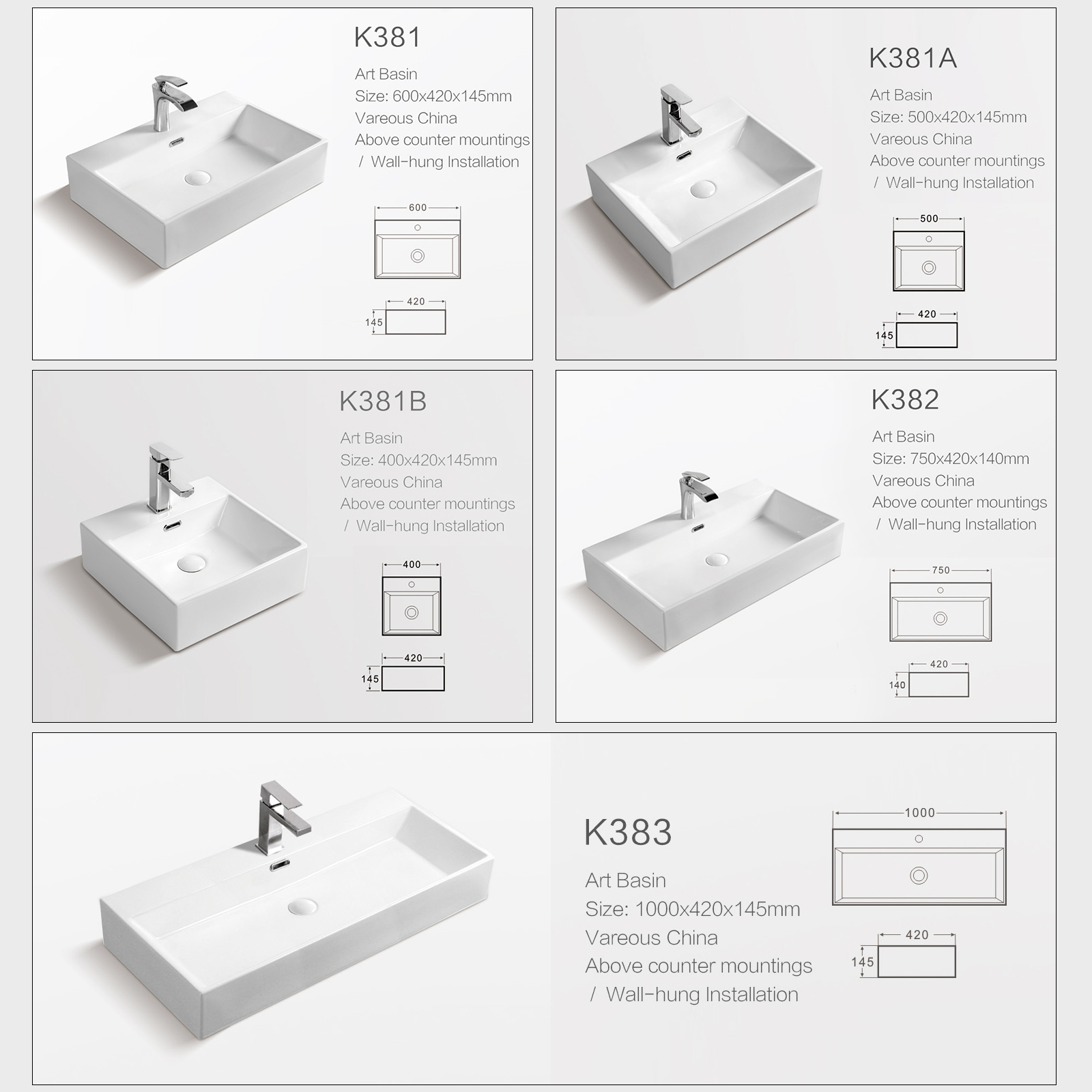 K381

Art Basin
Size: 600x420x145mm
Vareous China
Above counter mountings
/ Wall-hung Installation

600

420

145

K381A

Art Basin
Size: 500x420x145mm
Vareous China
Above counter mountings
/ Wall-hung Installation

500

420

145

K381B

Art Basin
Size: 400x420x145mm
Vareous China
Above counter mountings
/ Wall-hung Installation

400

420

145

K382

Art Basin
Size: 750x420x140mm
Vareous China
Above counter mountings
/ Wall-hung Installation

750

420

140

K383

Art Basin
Size: 1000x420x145mm
Vareous China
Above counter mountings
/ Wall-hung Installation

1000

420

145